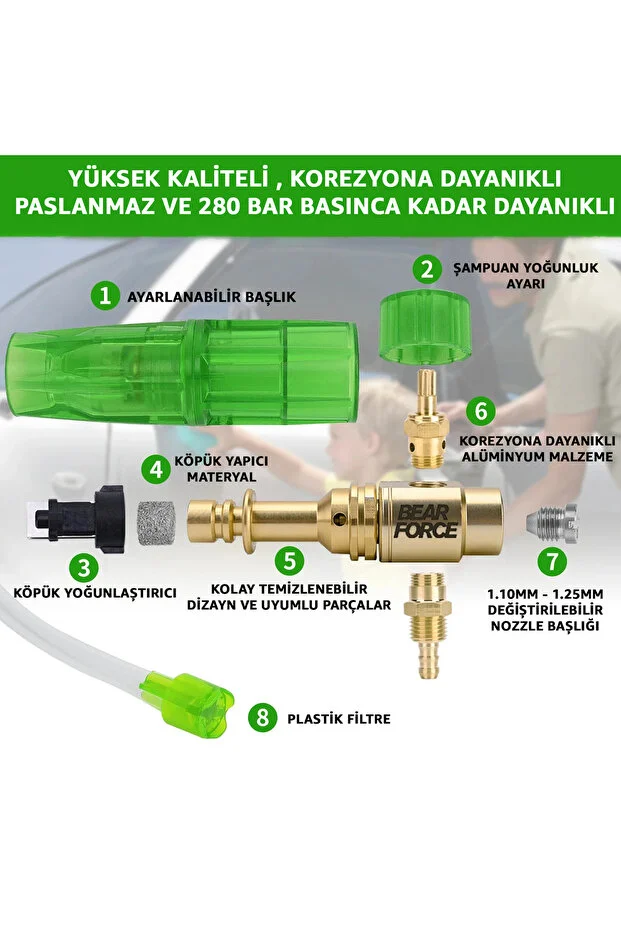 YÜKSEK KALİTELİ , KOREZYONA DAYANIKLI PASLANMAZ VE 280 BAR BASINCA KADAR DAYANIKLI

1 AYARLANABİLİR BAŞLIK

2 ŞAMPUAN YOĞUNLUK AYARI

6 KOREZYONA DAYANIKLI ALÜMİNYUM MALZEME

4 KÖPÜK YAPICI MATERYAL

BEAR FORCE

3 KÖPÜK YOĞUNLAŞTIRICI

5 KOLAY TEMİZLENEBİLİR DİZAYN VE UYUMLU PARÇALAR

7 1.10MM - 1.25MM DEĞİŞTİRİLEBİLİR NOZZLE BAŞLIĞI

8 PLASTİK FİLTRE